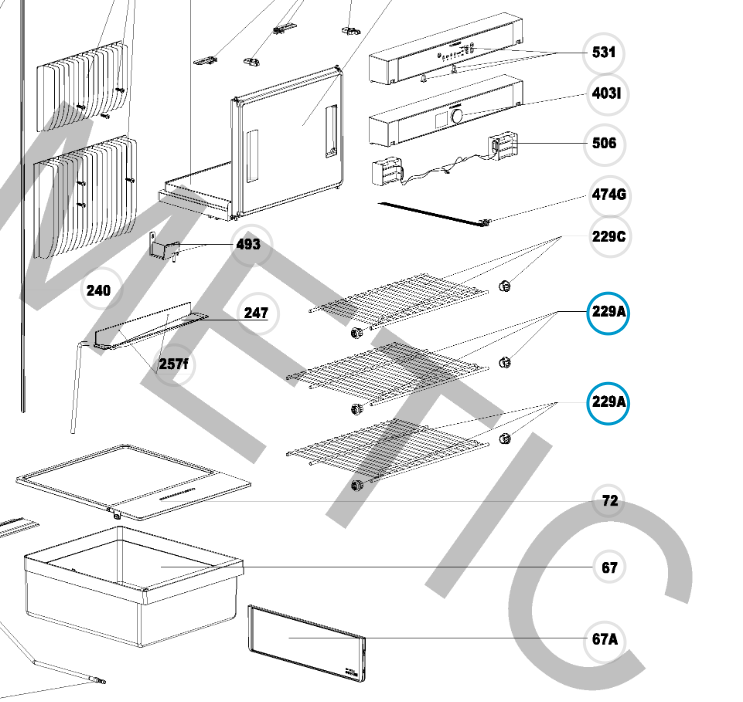 531
403I
506
474G
229C
493
240
247
229A
257f
229A
72
67
67A
METIC