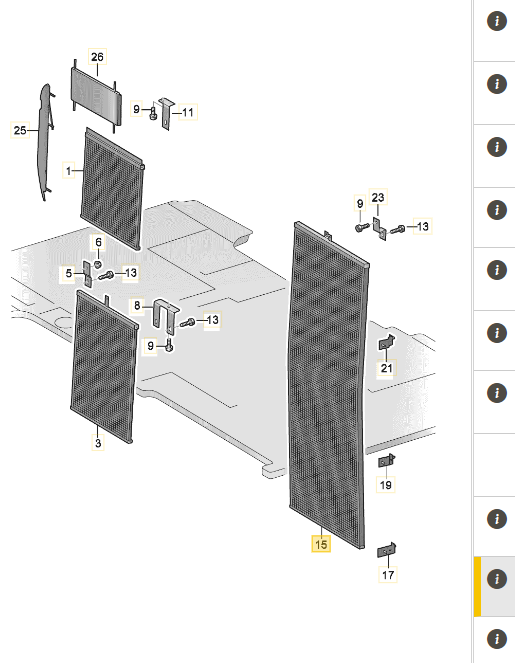 26
9
11
25
1
9
23
13
6
5
13
8
13
9
21
3
19
15
17
i
i
i
i
i
i
i
i
i
i